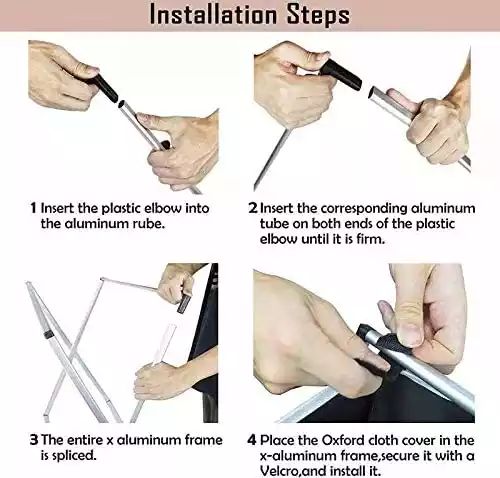 Installation Steps

1 Insert the plastic elbow into the aluminum rube.

2 Insert the corresponding aluminum tube on both ends of the plastic elbow until it is firm.

3 The entire x aluminum frame is spliced.

4 Place the Oxford cloth cover in the x-aluminum frame,secure it with a Velcro,and install it.